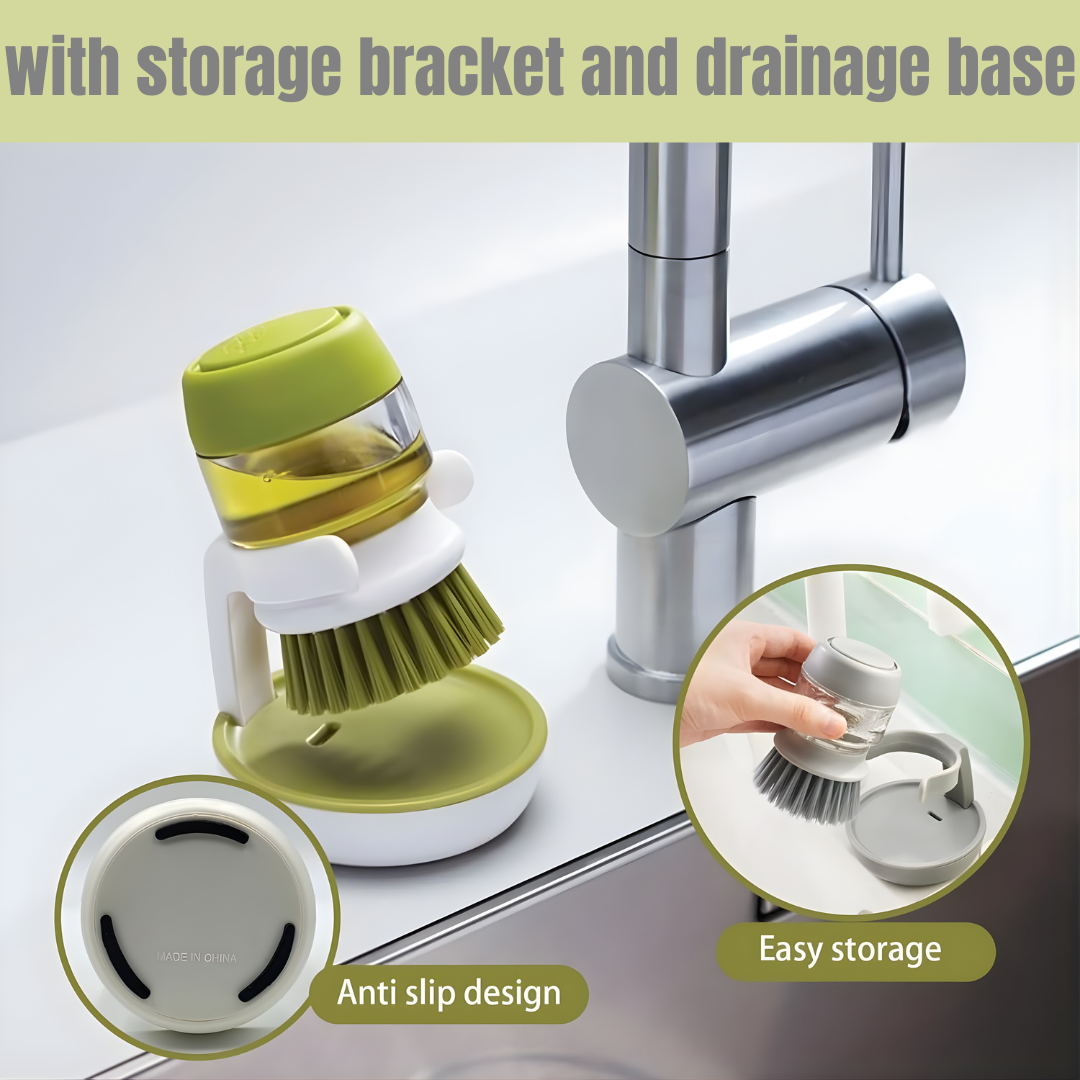 with storage bracket and drainage base

MADE IN CHINA

Anti slip design

Easy storage